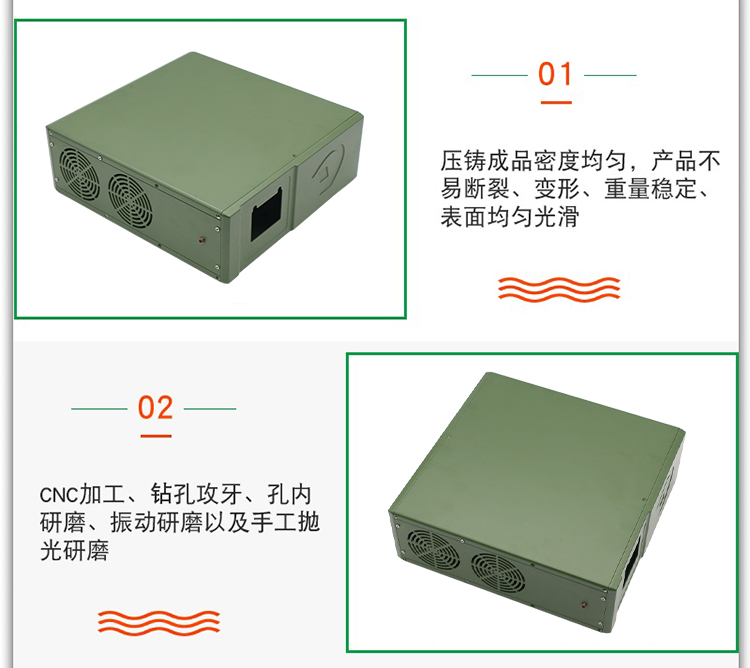 01

压铸成品密度均匀，产品不易断裂、变形、重量稳定、表面均匀光滑

02

CNC加工、钻孔攻牙、孔内研磨、振动研磨以及手工抛光研磨