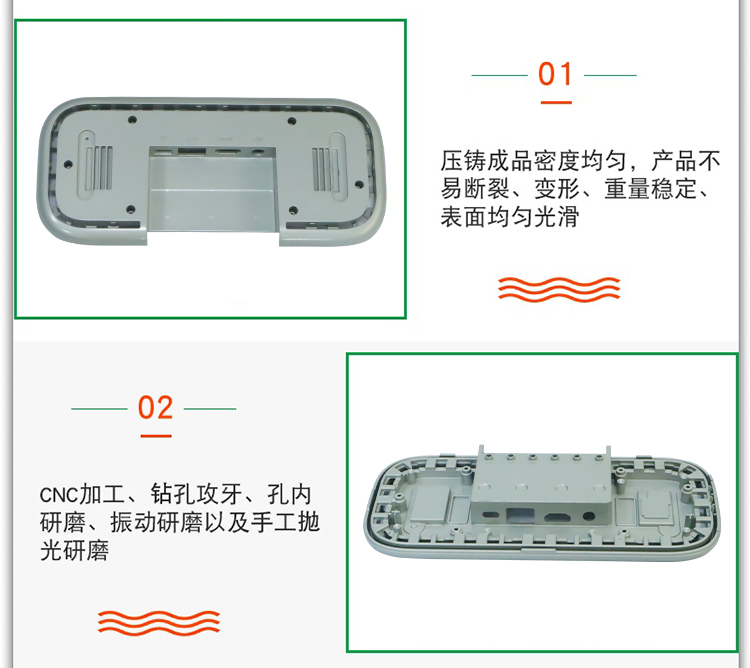 01

压铸成品密度均匀，产品不易断裂、变形、重量稳定、表面均匀光滑

02

CNC加工、钻孔攻牙、孔内研磨、振动研磨以及手工抛光研磨