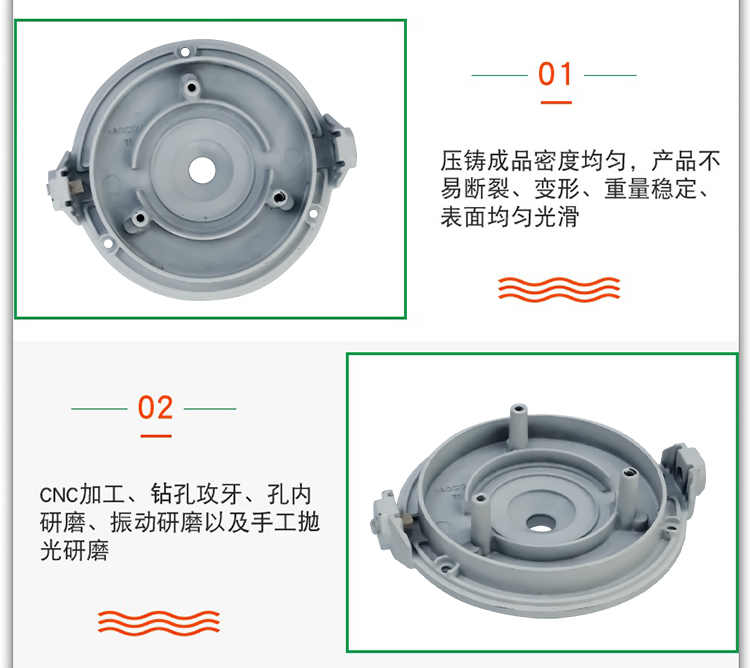 01

压铸成品密度均匀，产品不易断裂、变形、重量稳定、表面均匀光滑

02

CNC加工、钻孔攻牙、孔内研磨、振动研磨以及手工抛光研磨