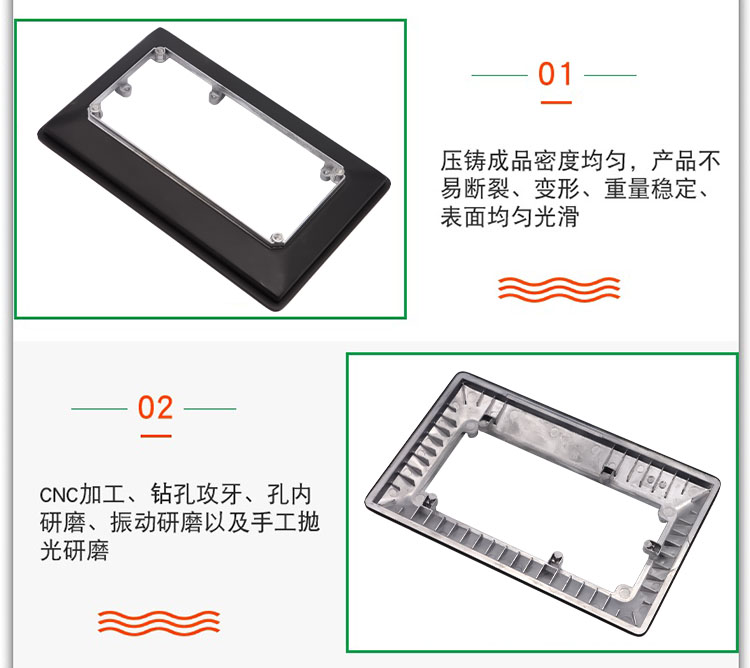 01

压铸成品密度均匀，产品不易断裂、变形、重量稳定、表面均匀光滑

02

CNC加工、钻孔攻牙、孔内研磨、振动研磨以及手工抛光研磨