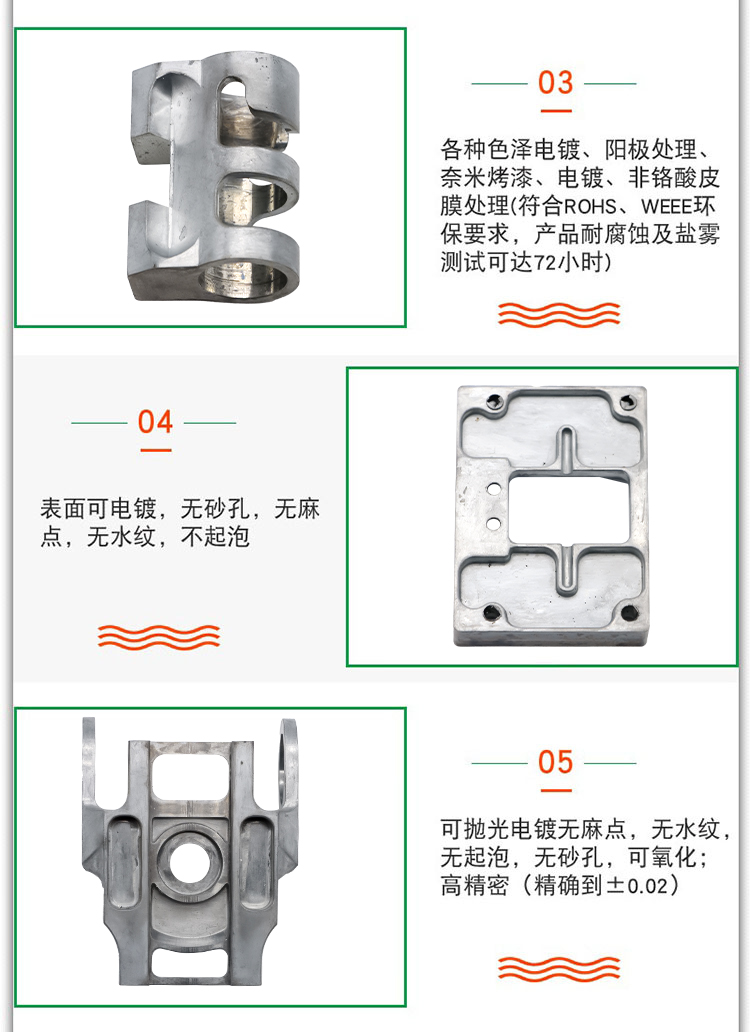 03

各种色泽电镀、阳极处理、奈米烤漆、电镀、非铬酸皮膜处理(符合ROHS、WEEE环保要求，产品耐腐蚀及盐雾测试可达72小时)

04

表面可电镀，无砂孔，无麻点，无水纹，不起泡

05

可抛光电镀无麻点，无水纹，无起泡，无砂孔，可氧化；高精密（精确到±0.02）