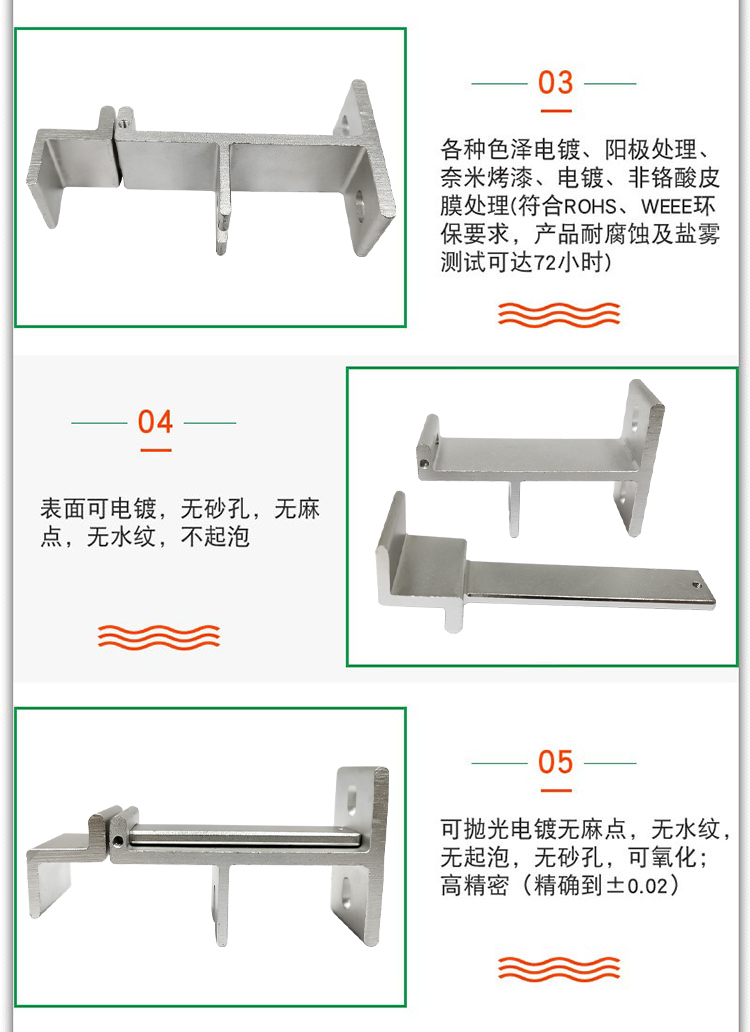 03

各种色泽电镀、阳极处理、奈米烤漆、电镀、非铬酸皮膜处理(符合ROHS、WEEE环保要求，产品耐腐蚀及盐雾测试可达72小时)

04

表面可电镀，无砂孔，无麻点，无水纹，不起泡

05

可抛光电镀无麻点，无水纹，无起泡，无砂孔，可氧化；高精密（精确到±0.02）