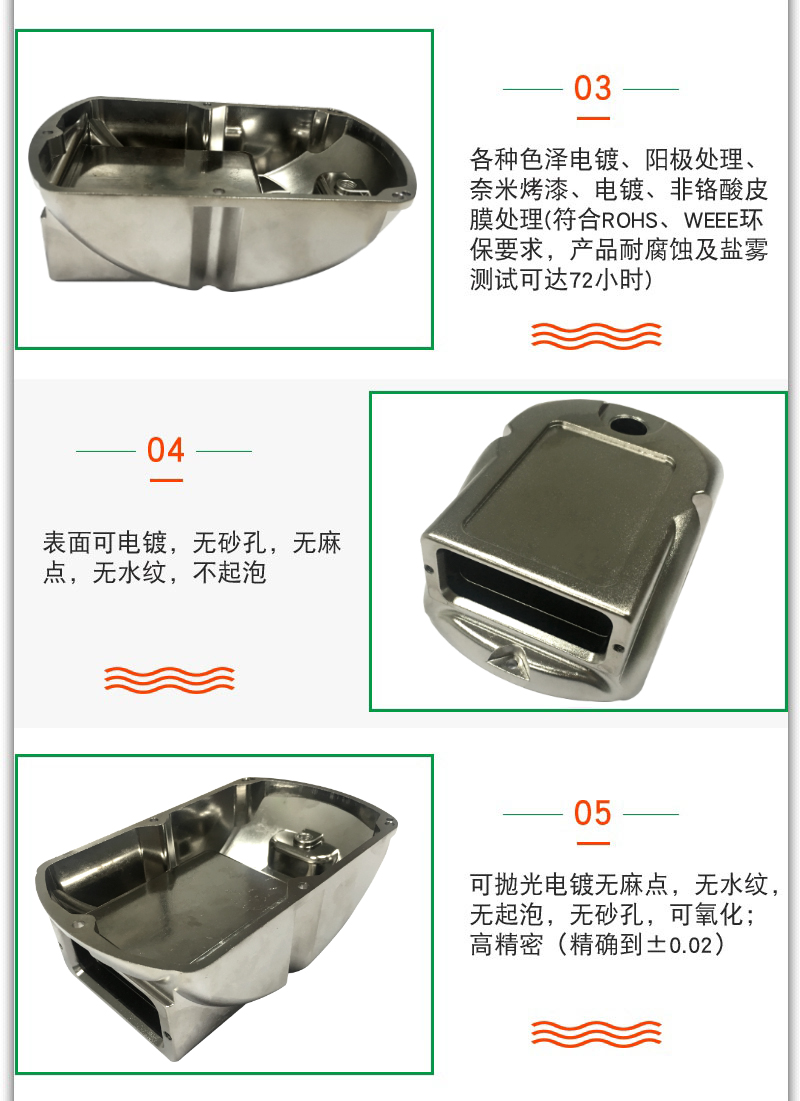 03

各种色泽电镀、阳极处理、奈米烤漆、电镀、非铬酸皮膜处理(符合ROHS、WEEE环保要求，产品耐腐蚀及盐雾测试可达72小时)

04

表面可电镀，无砂孔，无麻点，无水纹，不起泡

05

可抛光电镀无麻点，无水纹，无起泡，无砂孔，可氧化；高精密（精确到±0.02）