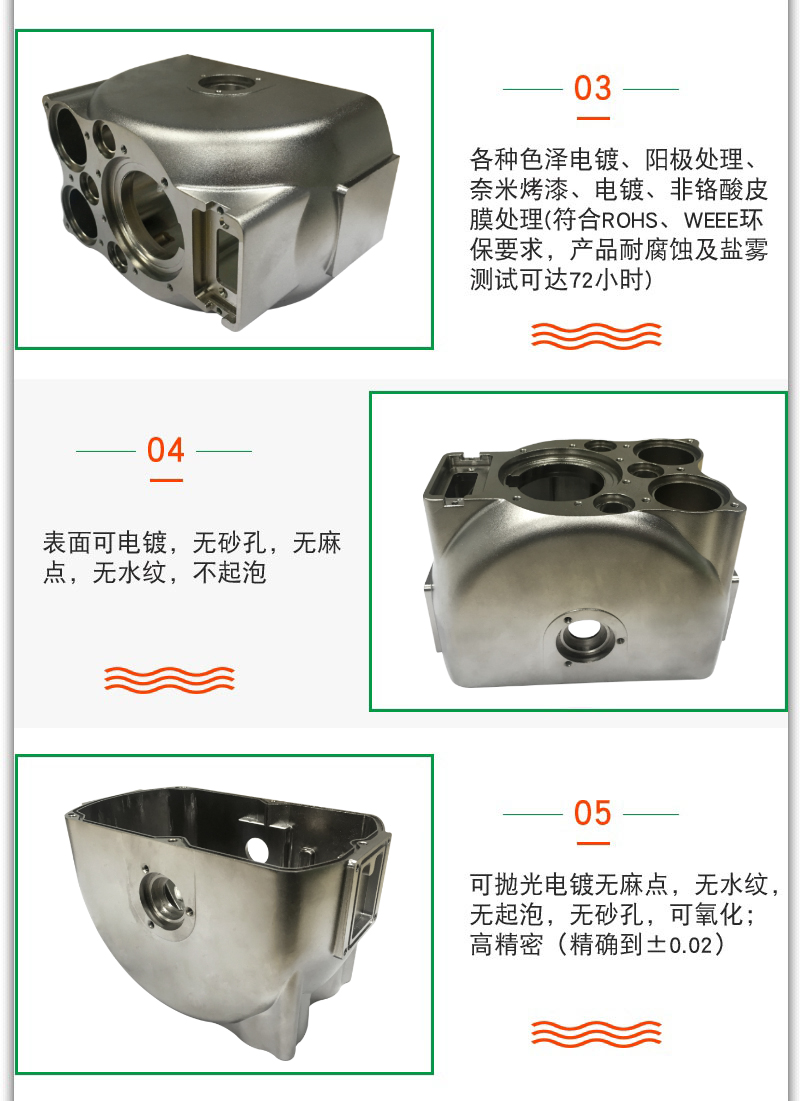 03

各种色泽电镀、阳极处理、奈米烤漆、电镀、非铬酸皮膜处理(符合ROHS、WEEE环保要求，产品耐腐蚀及盐雾测试可达72小时)

04

表面可电镀，无砂孔，无麻点，无水纹，不起泡

05

可抛光电镀无麻点，无水纹，无起泡，无砂孔，可氧化；高精密（精确到±0.02）