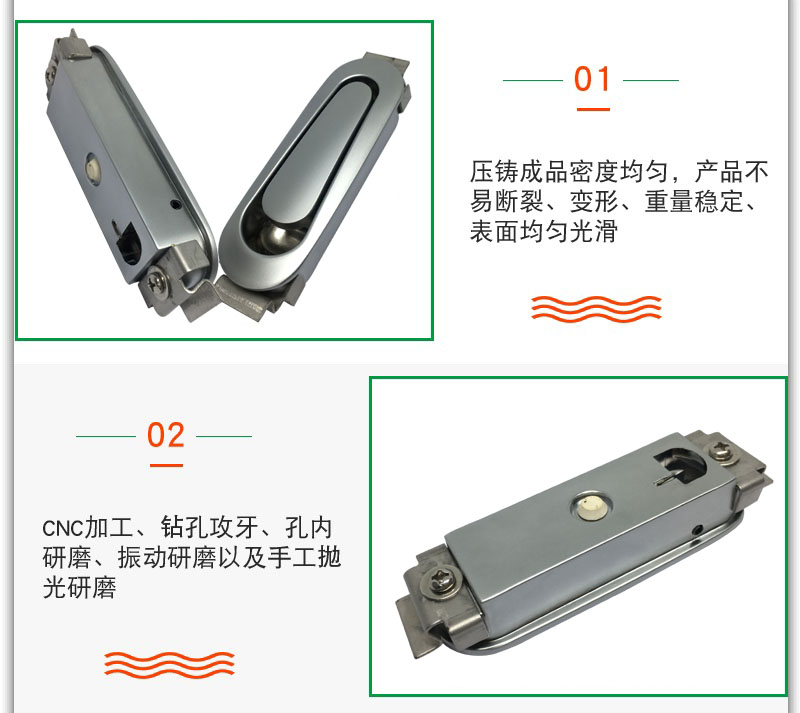 01

压铸成品密度均匀，产品不易断裂、变形、重量稳定、表面均匀光滑

02

CNC加工、钻孔攻牙、孔内研磨、振动研磨以及手工抛光研磨