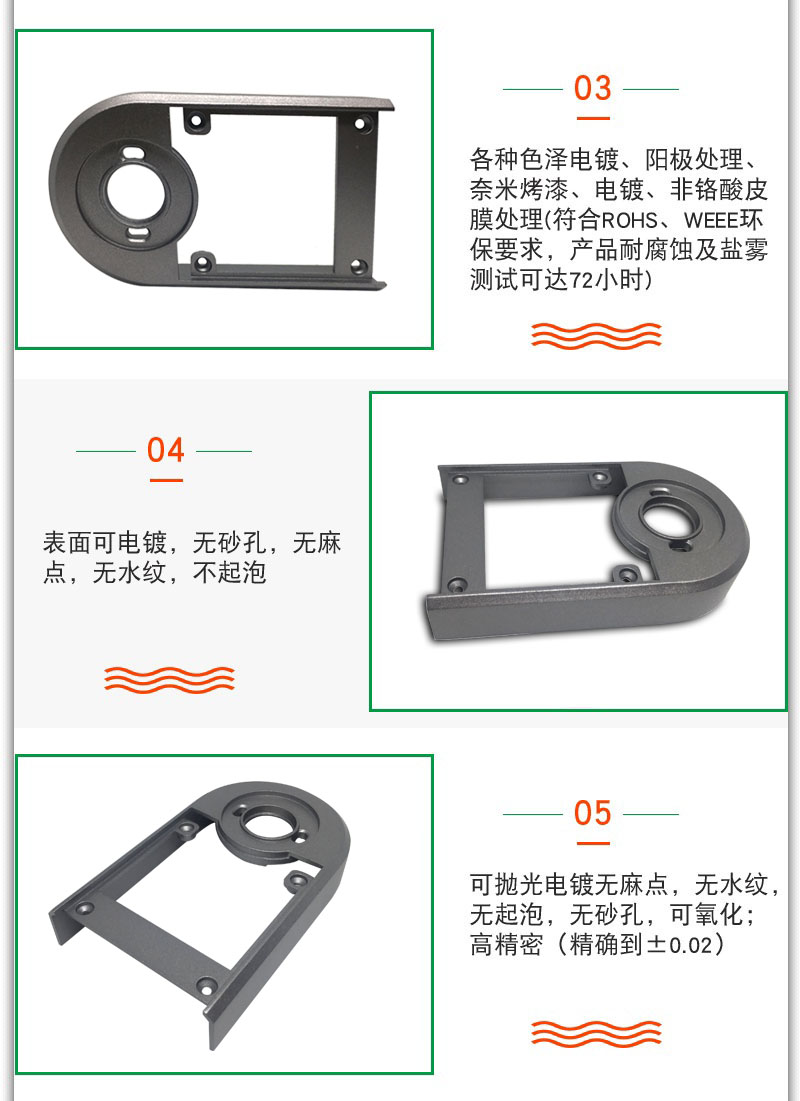 03

各种色泽电镀、阳极处理、奈米烤漆、电镀、非铬酸皮膜处理(符合ROHS、WEEE环保要求，产品耐腐蚀及盐雾测试可达72小时)

04

表面可电镀，无砂孔，无麻点，无水纹，不起泡

05

可抛光电镀无麻点，无水纹，无起泡，无砂孔，可氧化；高精密（精确到±0.02）